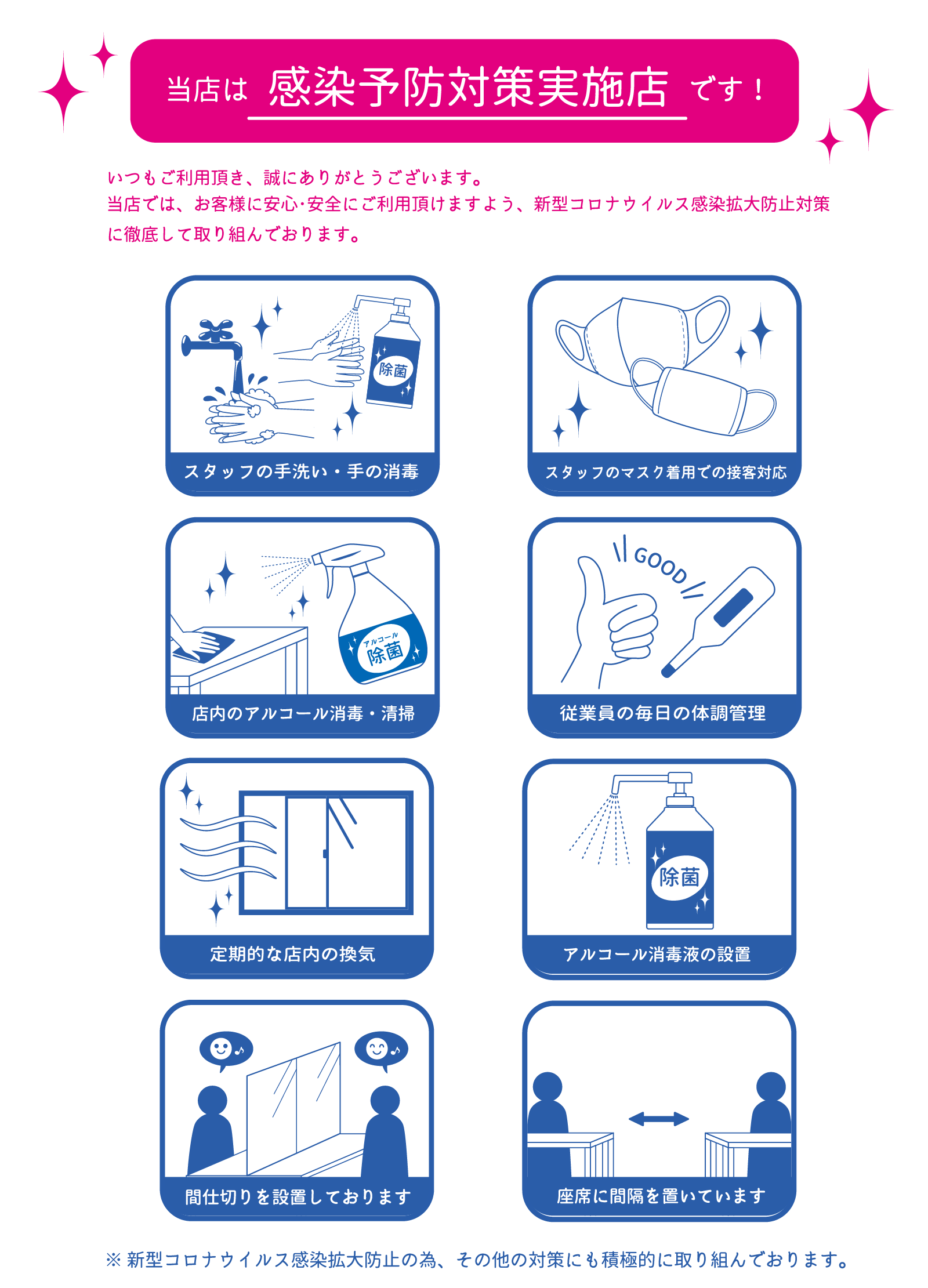 当店は 感染予防対策実施店 です！

いつもご利用頂き、誠にありがとうございます。
当店では、お客様に安心･安全にご利用頂けますよう、新型コロナウイルス感染拡大防止対策に徹底して取り組んでおります。

除菌
スタッフの手洗い・手の消毒

スタッフのマスク着用での接客対応

アルコール
除菌
店内のアルコール消毒・清掃

GOOD
従業員の毎日の体調管理

定期的な店内の換気

除菌
アルコール消毒液の設置

間仕切りを設置しております

座席に間隔を置いています

※ 新型コロナウイルス感染拡大防止の為、その他の対策にも積極的に取り組んでおります。